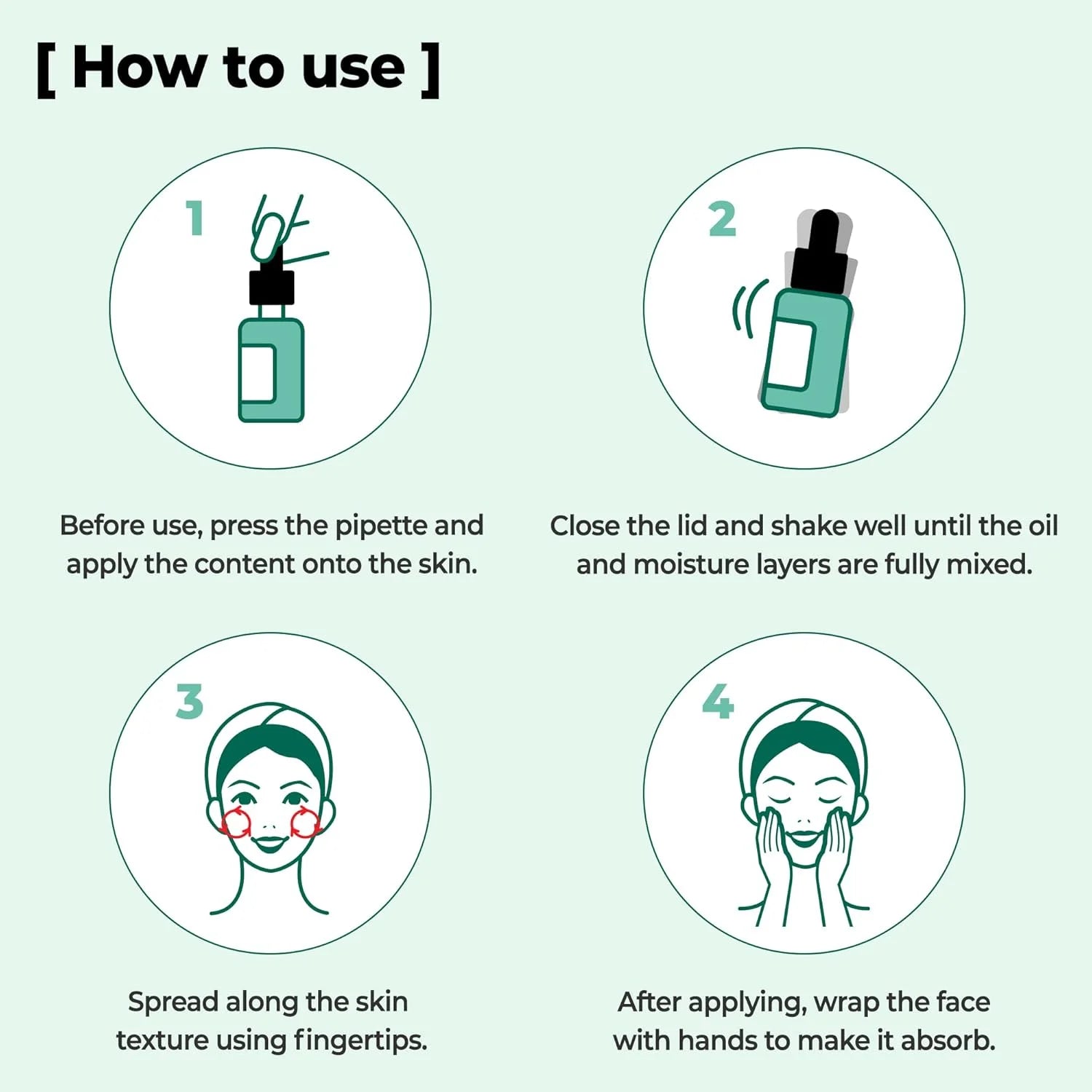 [ How to use ]

1

Before use, press the pipette and apply the content onto the skin.

2

Close the lid and shake well until the oil and moisture layers are fully mixed.

3

Spread along the skin texture using fingertips.

4

After applying, wrap the face with hands to make it absorb.